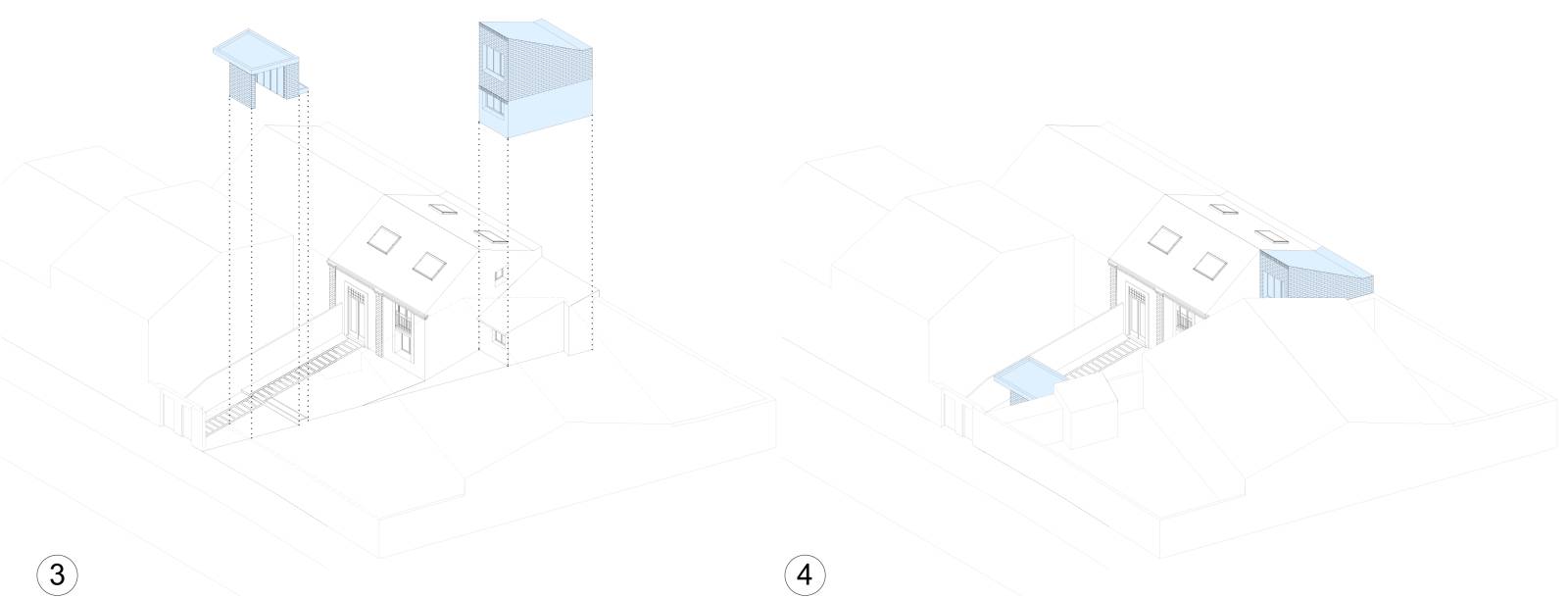 3

4